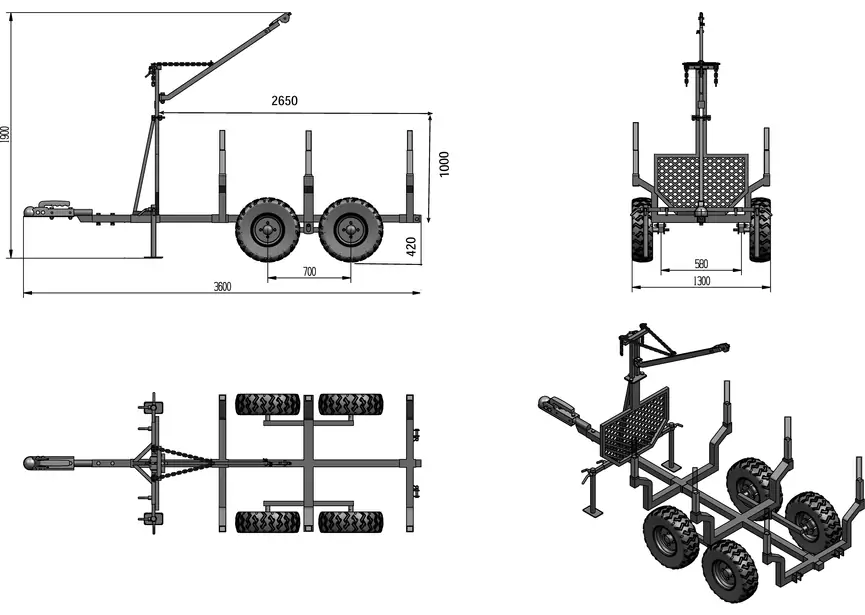 1900
2650
1000
420
700
3600
580
1300